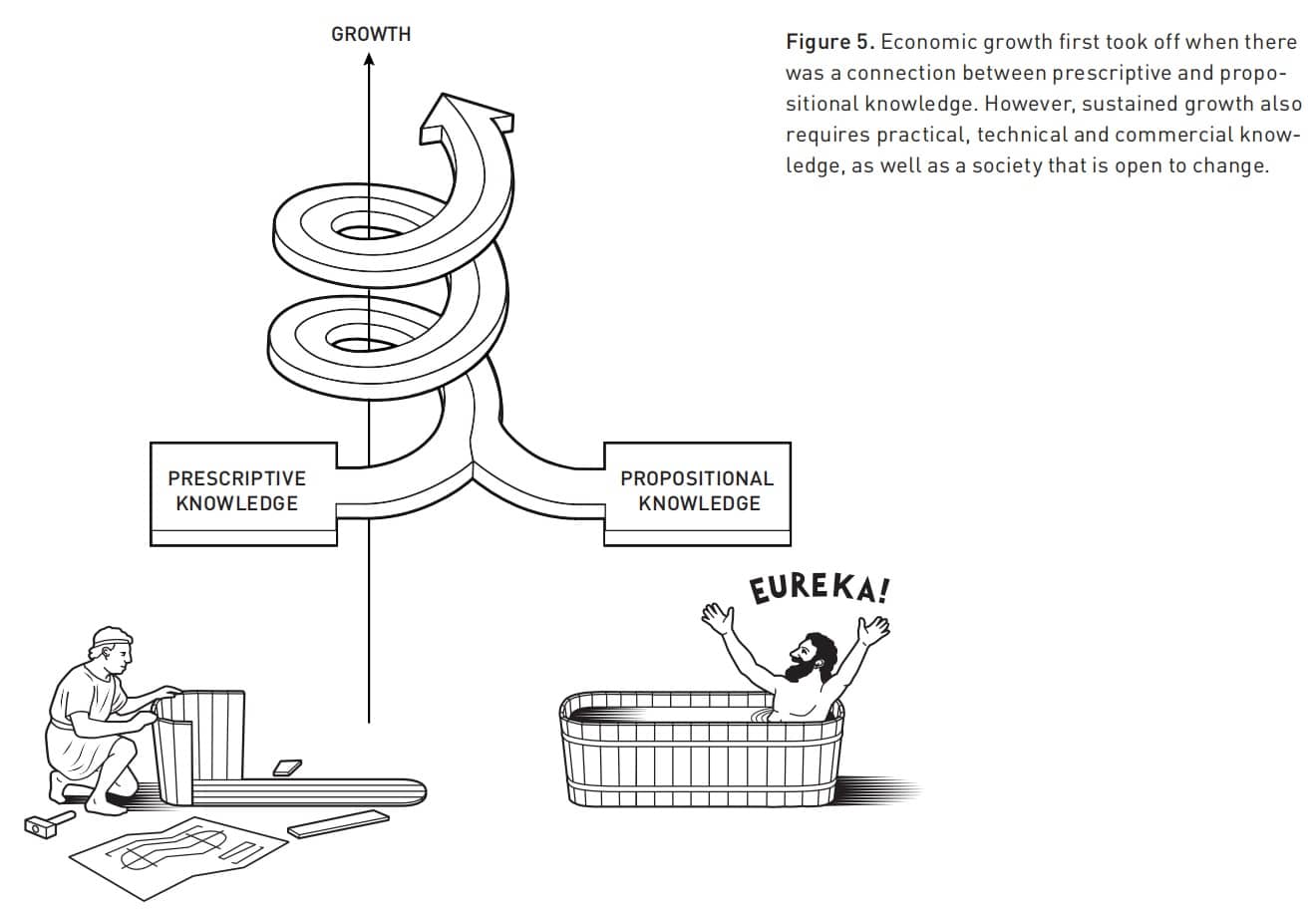 GROWTH

Figure 5. Economic growth first took off when there was a connection between prescriptive and propositional knowledge. However, sustained growth also requires practical, technical and commercial knowledge, as well as a society that is open to change.

PRESCRIPTIVE KNOWLEDGE

PROPOSITIONAL KNOWLEDGE

EUREKA!