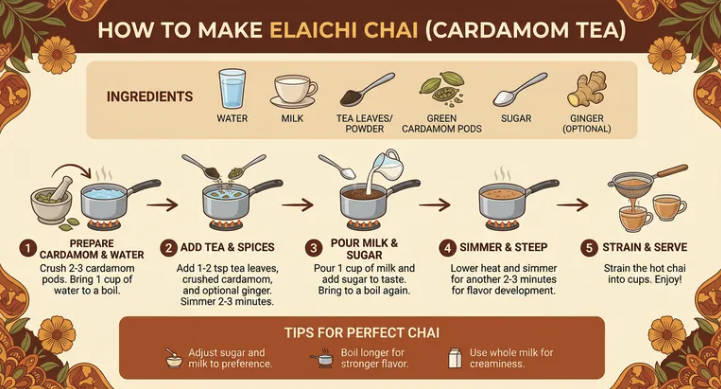 HOW TO MAKE ELAICHI CHAI (CARDAMOM TEA)

INGREDIENTS

WATER

MILK

TEA LEAVES/ POWDER

GREEN CARDAMOM PODS

SUGAR

GINGER (OPTIONAL)

1 PREPARE CARDAMOM & WATER
Crush 2-3 cardamom pods. Bring 1 cup of water to a boil.

2 ADD TEA & SPICES
Add 1-2 tsp tea leaves, crushed cardamom, and optional ginger. Simmer 2-3 minutes.

3 POUR MILK & SUGAR
Pour 1 cup of milk and add sugar to taste. Bring to a boil again.

4 SIMMER & STEEP
Lower heat and simmer for another 2-3 minutes for flavor development.

5 STRAIN & SERVE
Strain the hot chai into cups. Enjoy!

TIPS FOR PERFECT CHAI

Adjust sugar and milk to preference.

Boil longer for stronger flavor.

Use whole milk for creaminess.